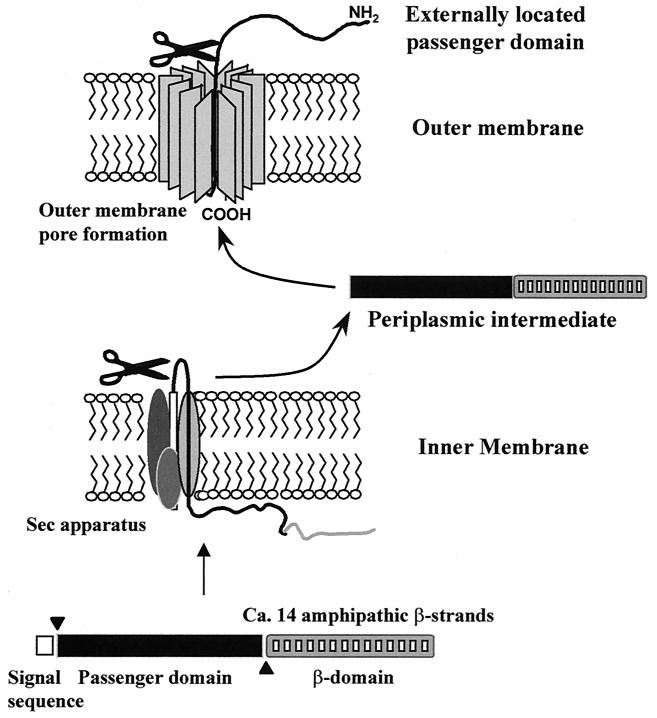 $NH_2$

Externally located passenger domain

Outer membrane

Outer membrane pore formation

COOH

Periplasmic intermediate

Inner Membrane

Sec apparatus

Ca. 14 amphipathic β-strands

Signal sequence

Passenger domain

β-domain